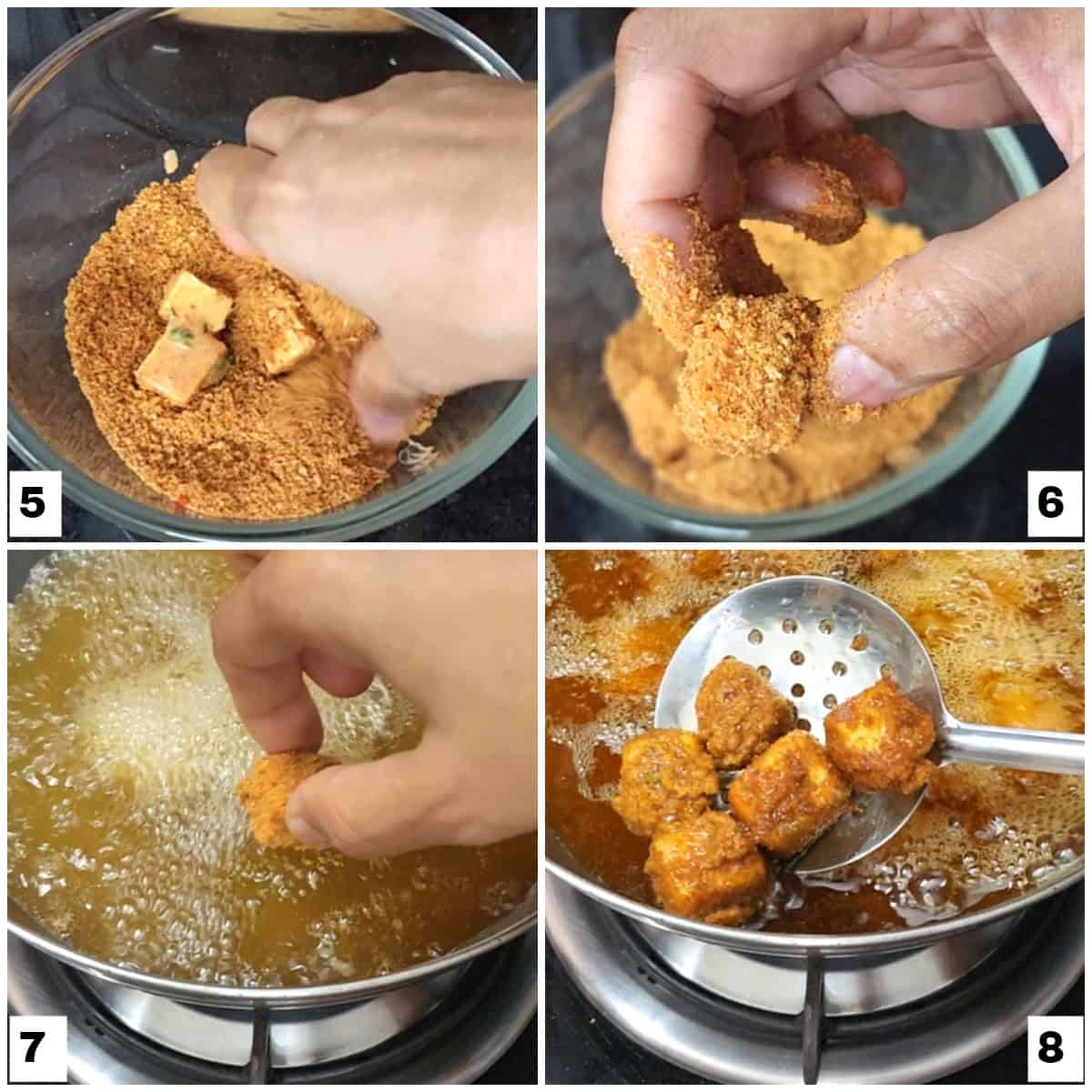 5

6

7

8