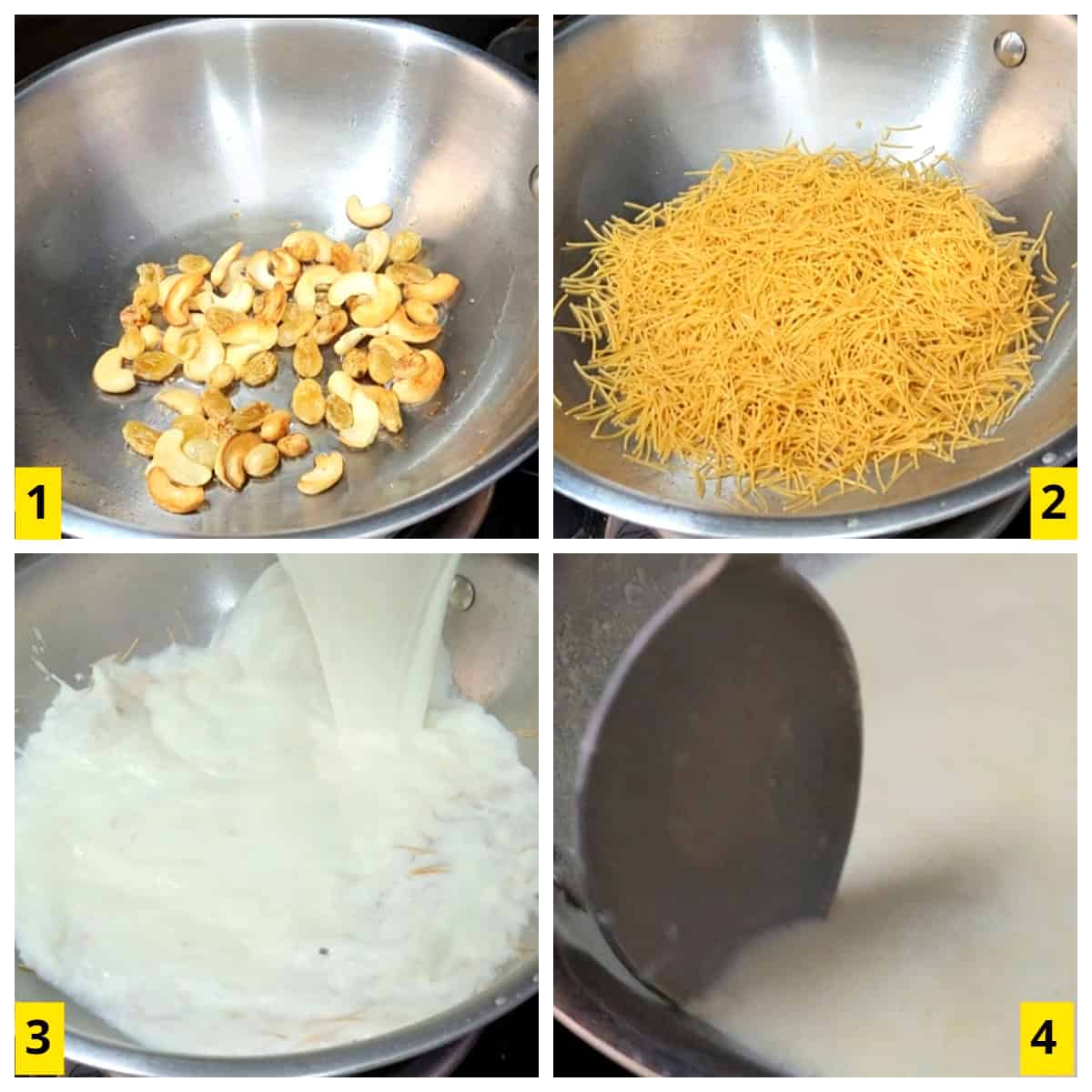 1
2
3
4